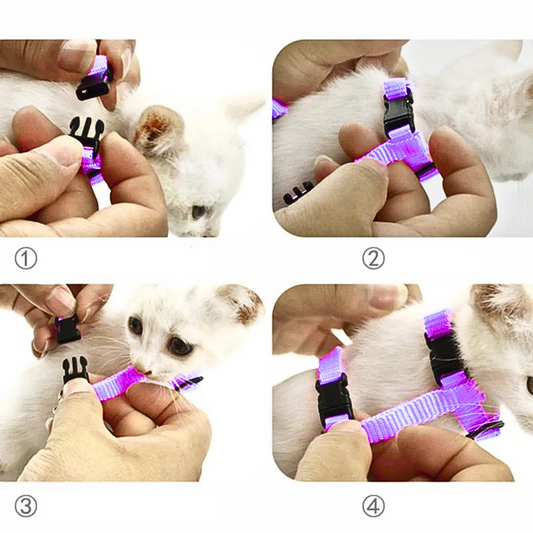 ①

②

③

④