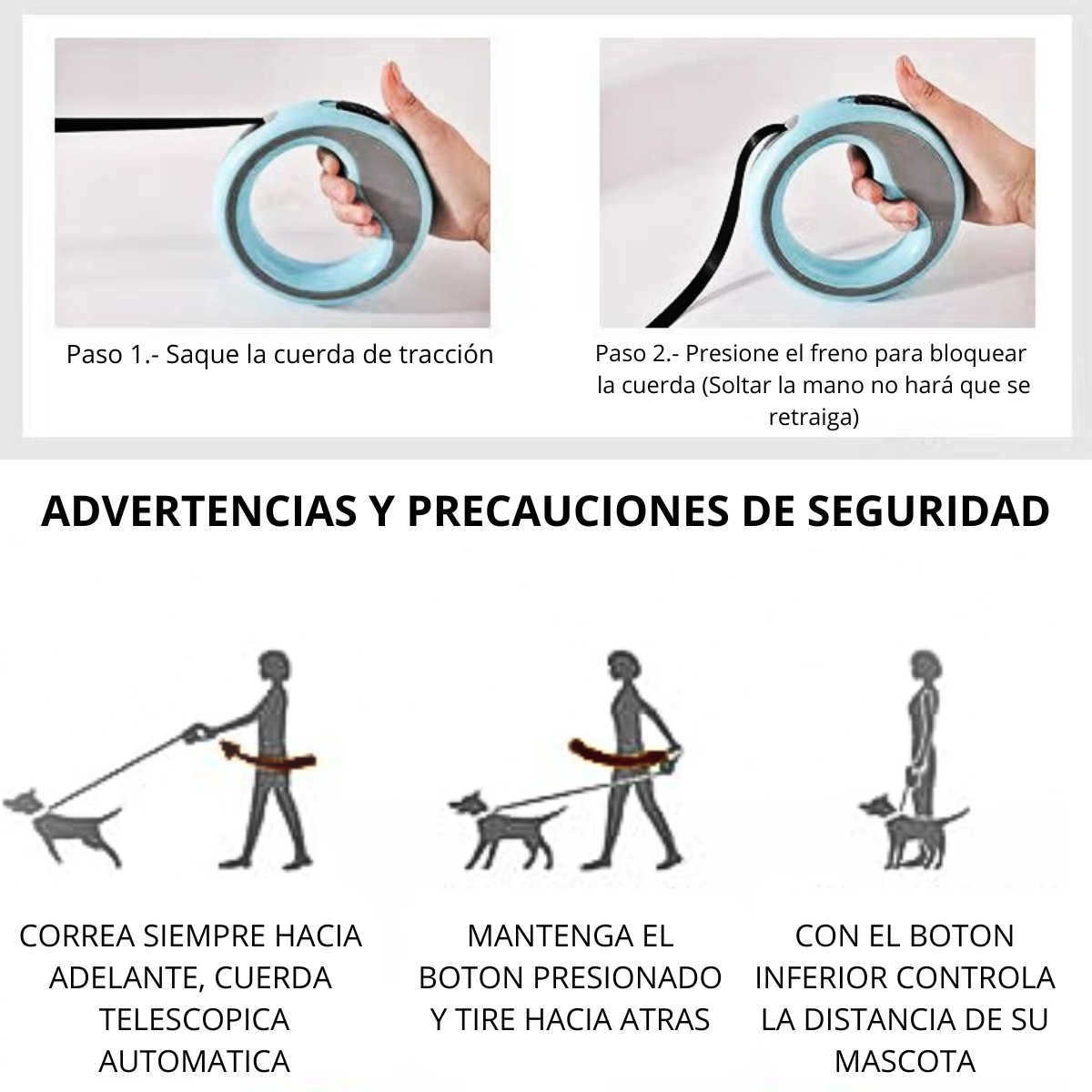 Paso 1.- Saque la cuerda de tracción

Paso 2.- Presione el freno para bloquear la cuerda (Soltar la mano no hará que se retraiga)

ADVERTENCIAS Y PRECAUCIONES DE SEGURIDAD

CORREA SIEMPRE HACIA ADELANTE, CUERDA TELESCOPICA AUTOMATICA

MANTENGA EL BOTON PRESIONADO Y TIRE HACIA ATRAS

CON EL BOTON INFERIOR CONTROLA LA DISTANCIA DE SU MASCOTA