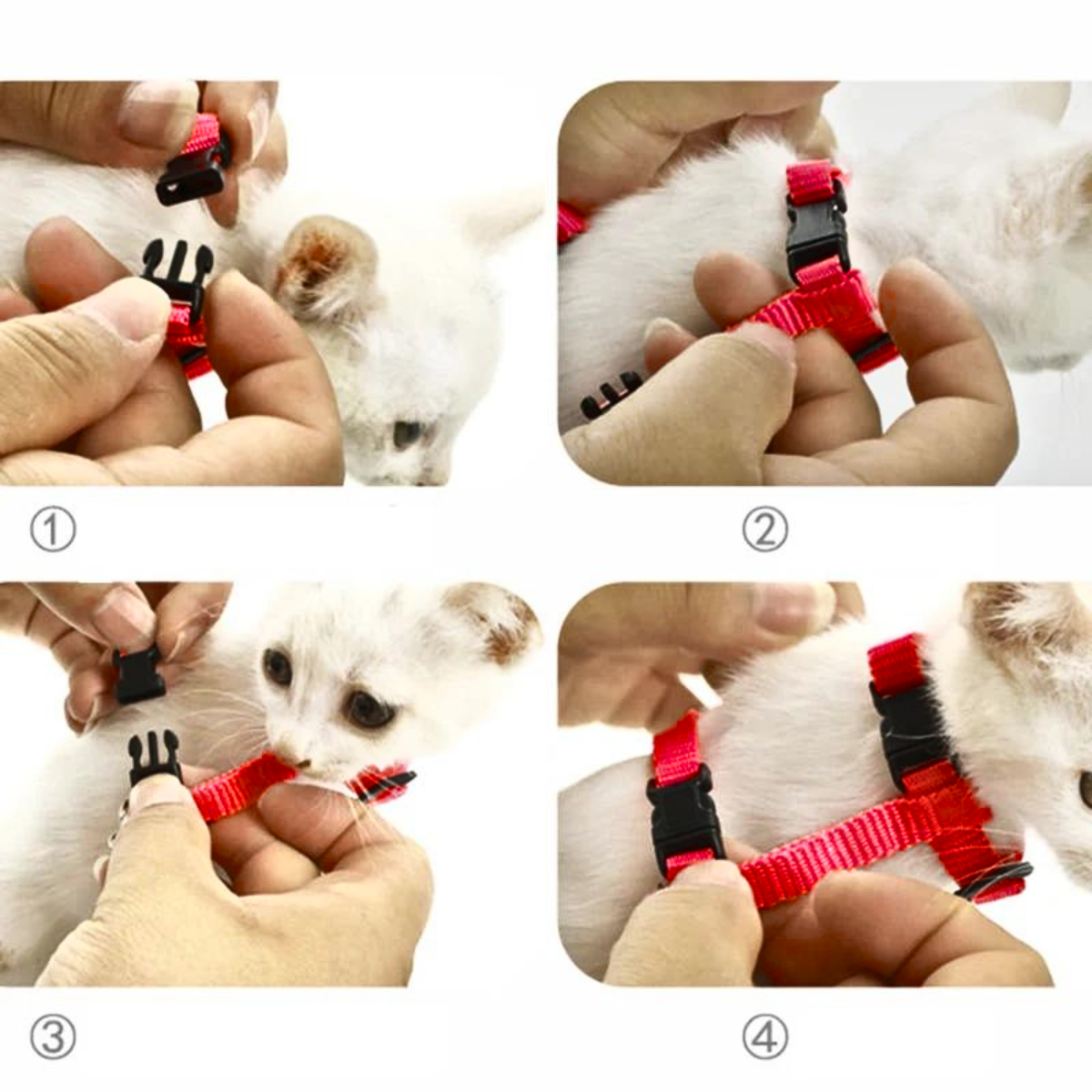 ①

②

③

④